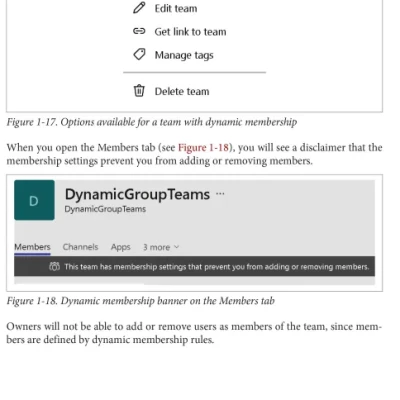 Edit team

Get link to team

Manage tags

Delete team

Figure 1-17. Options available for a team with dynamic membership

When you open the Members tab (see Figure 1-18), you will see a disclaimer that the membership settings prevent you from adding or removing members.

D

DynamicGroupTeams ···

DynamicGroupTeams

Members Channels Apps 3 more

This team has membership settings that prevent you from adding or removing members.

Figure 1-18. Dynamic membership banner on the Members tab

Owners will not be able to add or remove users as members of the team, since members are defined by dynamic membership rules.